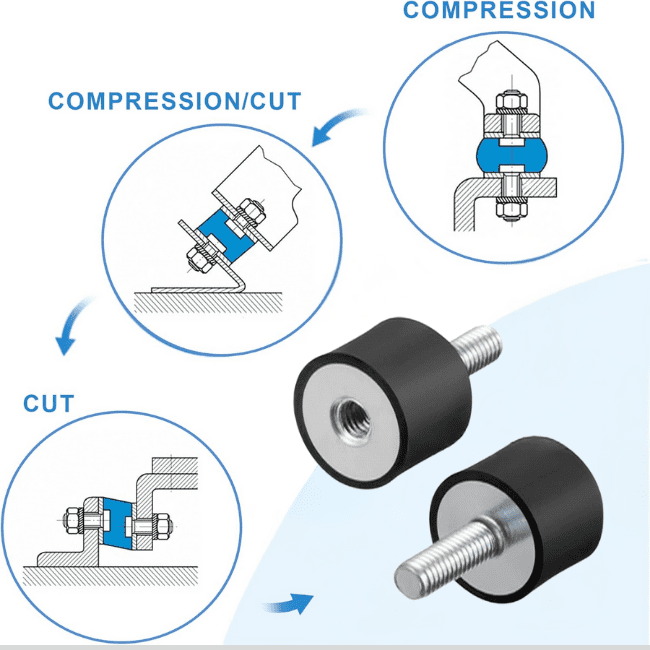 COMPRESSION

COMPRESSION/CUT

CUT