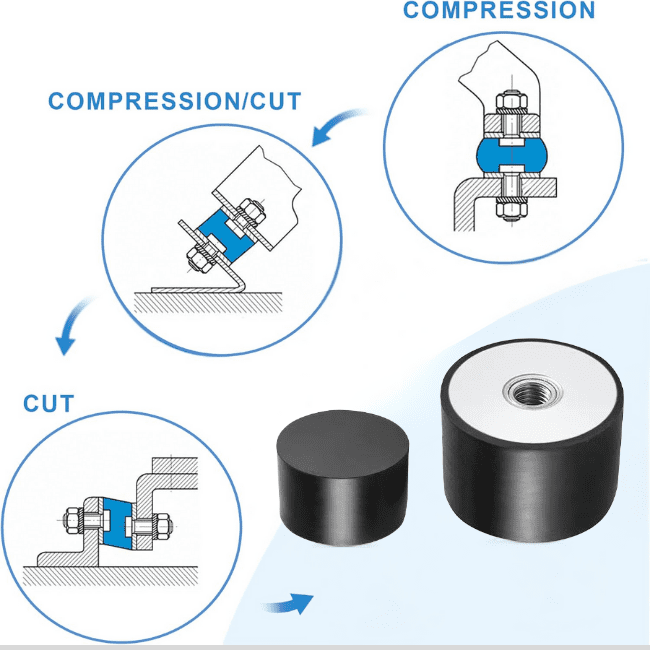 COMPRESSION

COMPRESSION/CUT

CUT