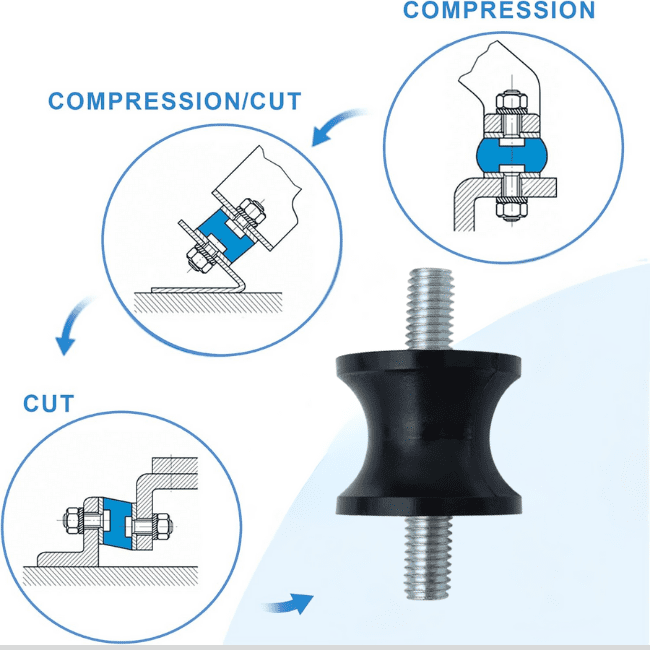 COMPRESSION

COMPRESSION/CUT

CUT