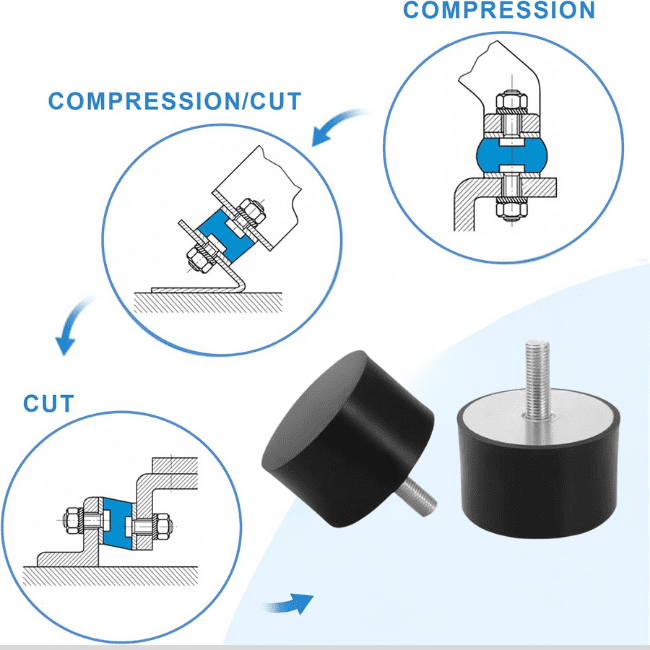 COMPRESSION

COMPRESSION/CUT

CUT