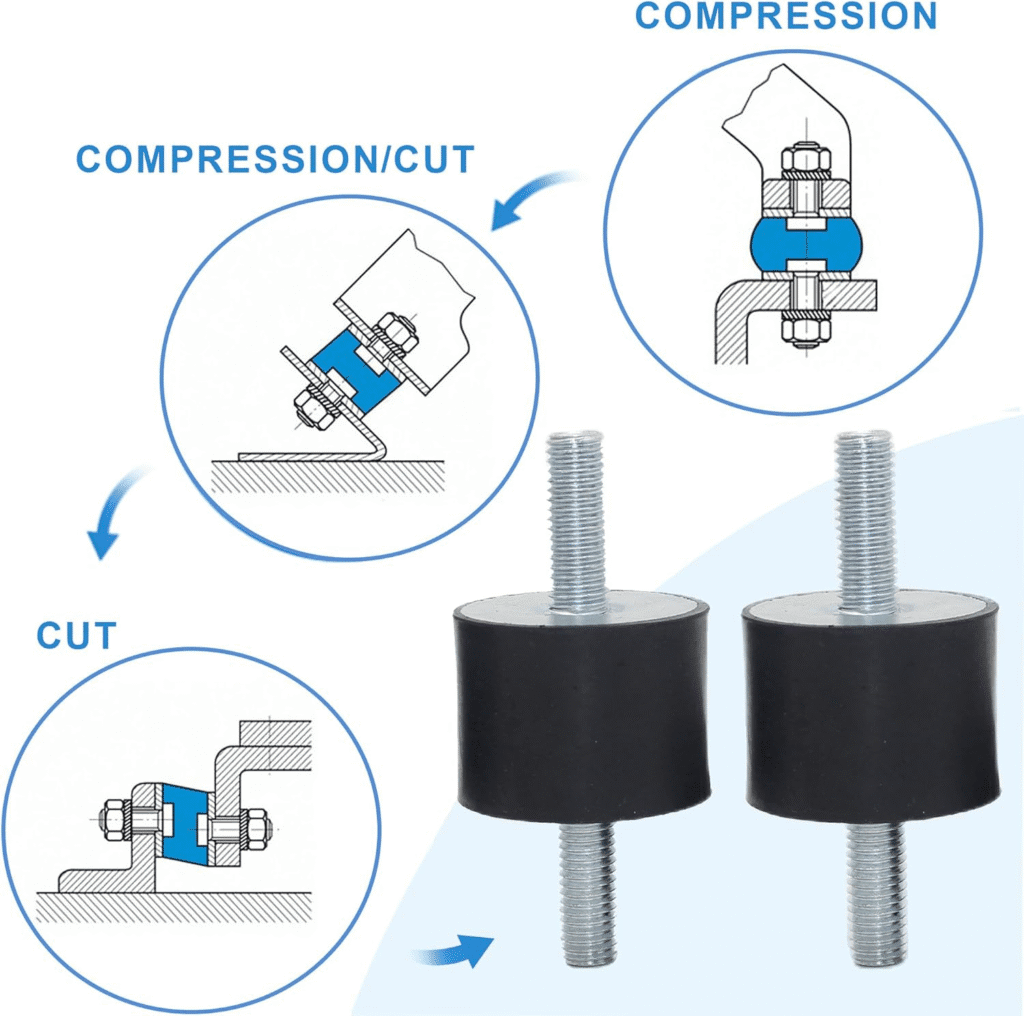 COMPRESSION

COMPRESSION/CUT

CUT